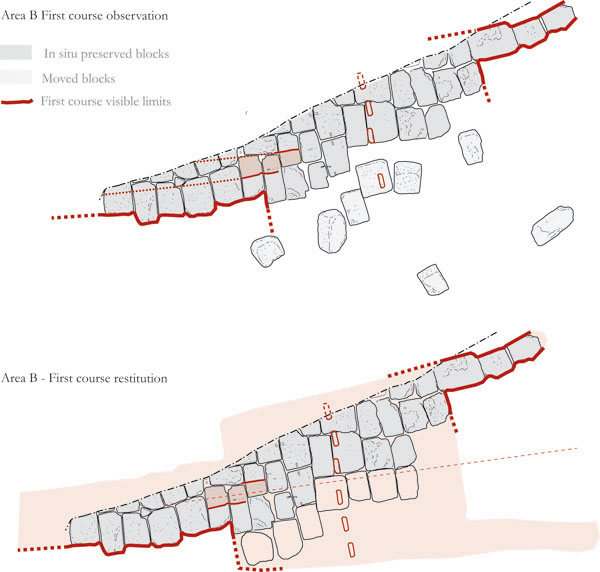 Area B First course observation

In situ preserved blocks

Moved blocks

First course visible limits

Area B - First course restitution